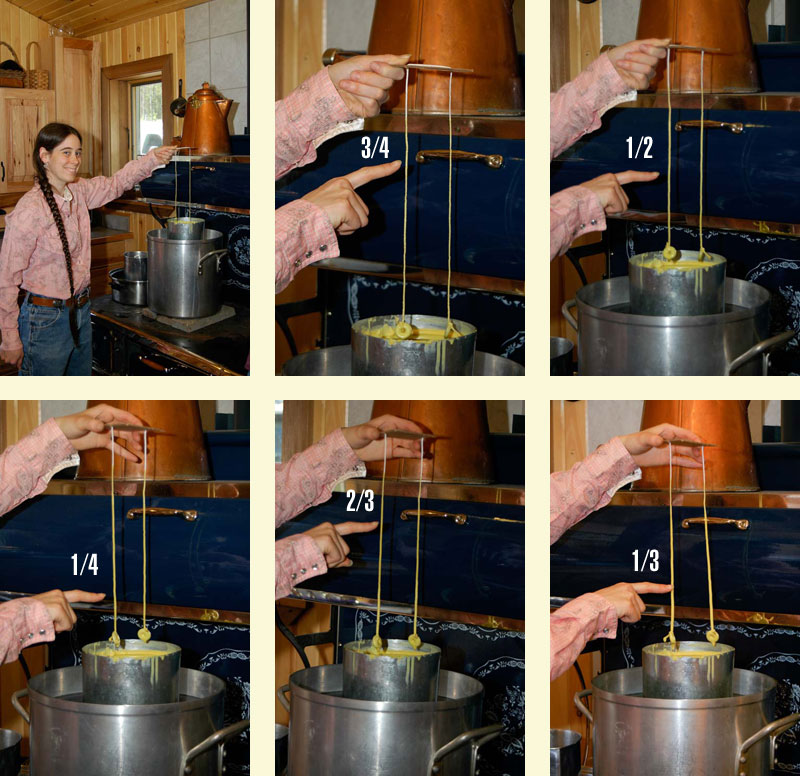 3/4

1/2

1/4

2/3

1/3